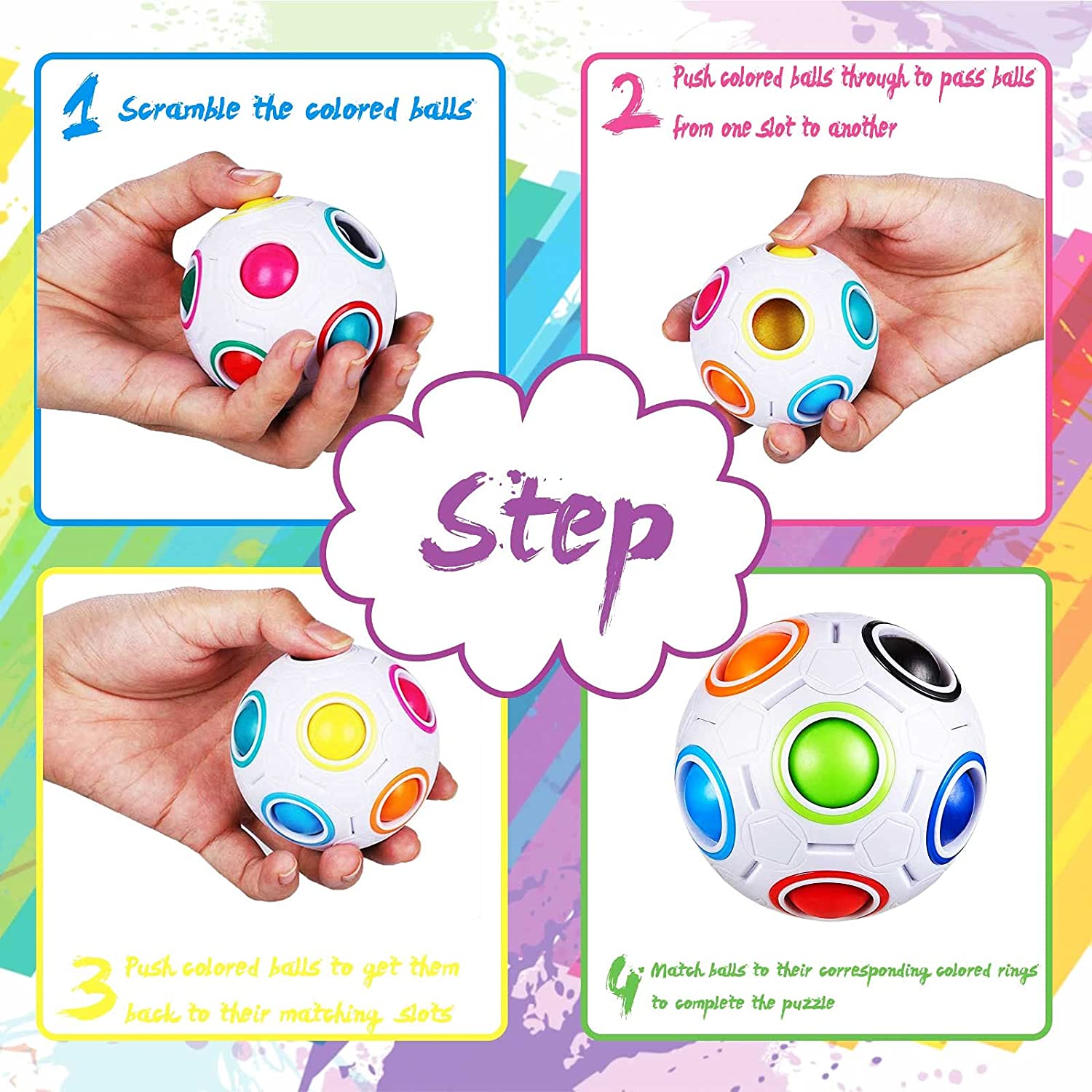 1 Scramble the colored balls

2 Push colored balls through to pass balls from one slot to another

Step

3 Push colored balls to get them back to their matching slots

4 Match balls to their corresponding colored rings to complete the puzzle